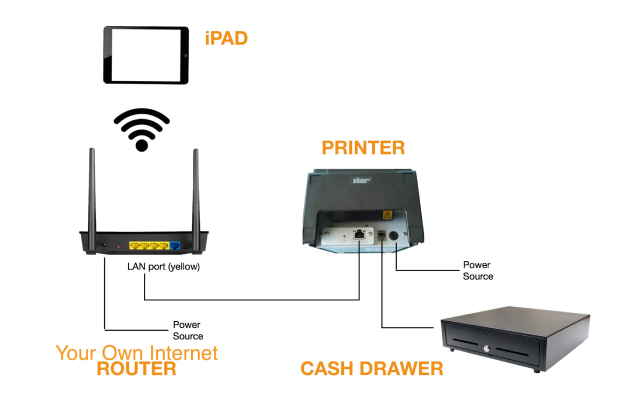 iPAD

PRINTER

star

LAN port (yellow)

Power Source

Power Source

Your Own Internet ROUTER

CASH DRAWER